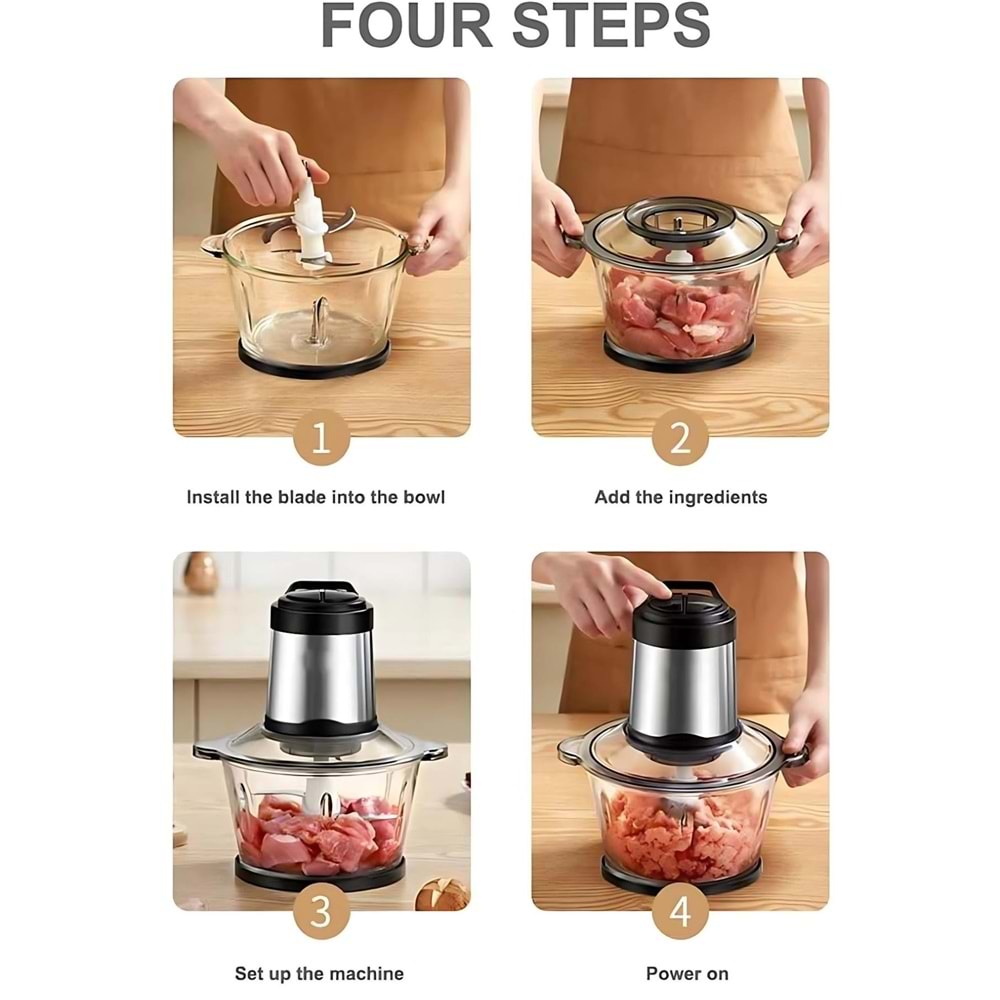 FOUR STEPS

1

Install the blade into the bowl

2

Add the ingredients

3

Set up the machine

4

Power on