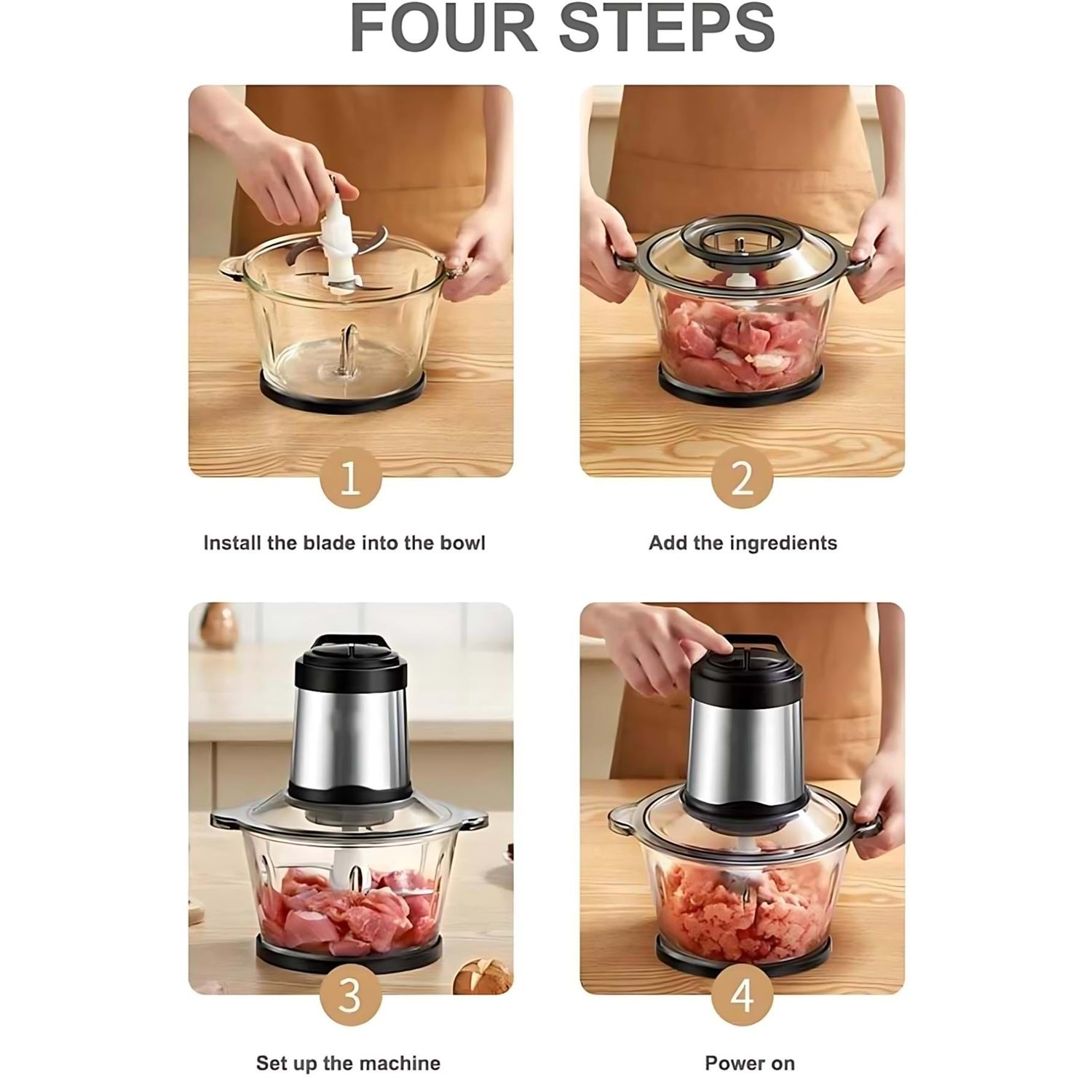 FOUR STEPS

1

Install the blade into the bowl

2

Add the ingredients

3

Set up the machine

4

Power on